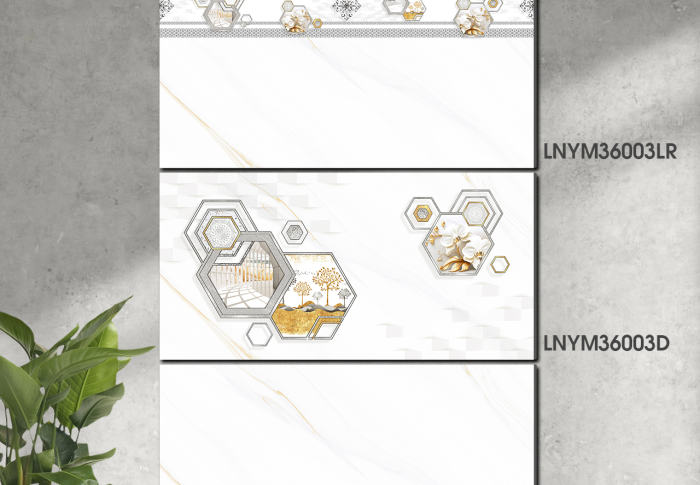 LNYM36003LR

LNYM36003D